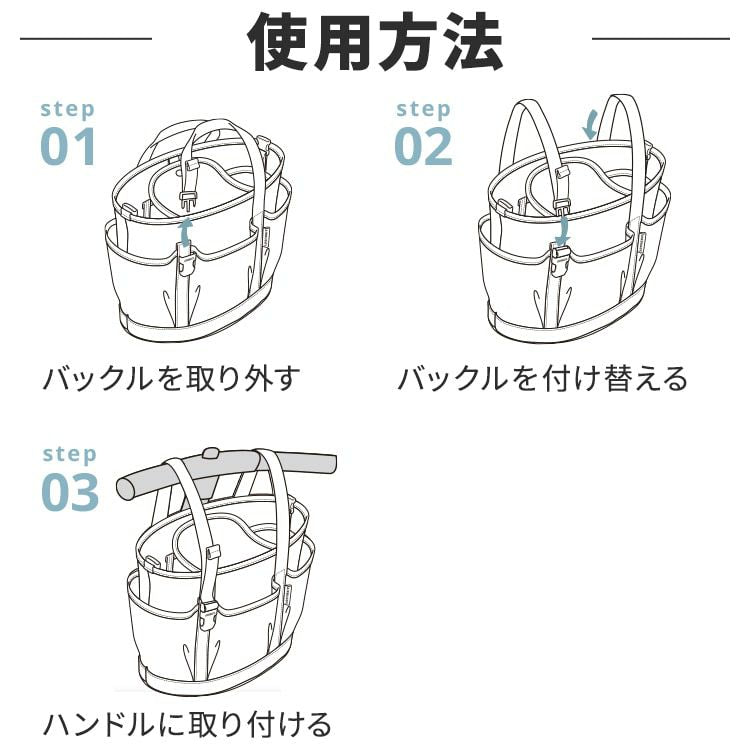 使用方法

step
01

バックルを取り外す

step
02

バックルを付け替える

step
03

ハンドルに取り付ける