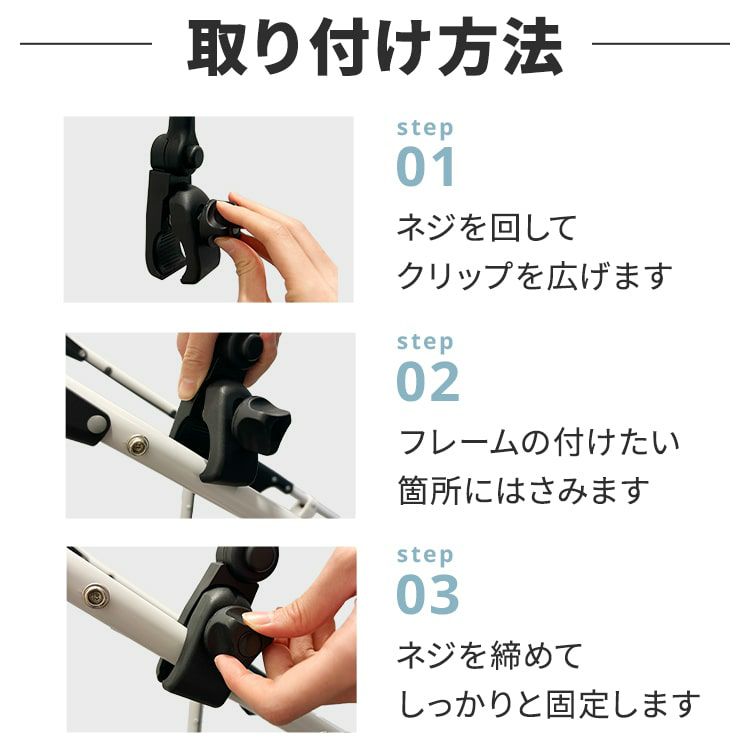 取り付け方法

step
01
ネジを回して
クリップを広げます

step
02
フレームの付けたい
箇所にはさみます

step
03
ネジを締めて
しっかりと固定します