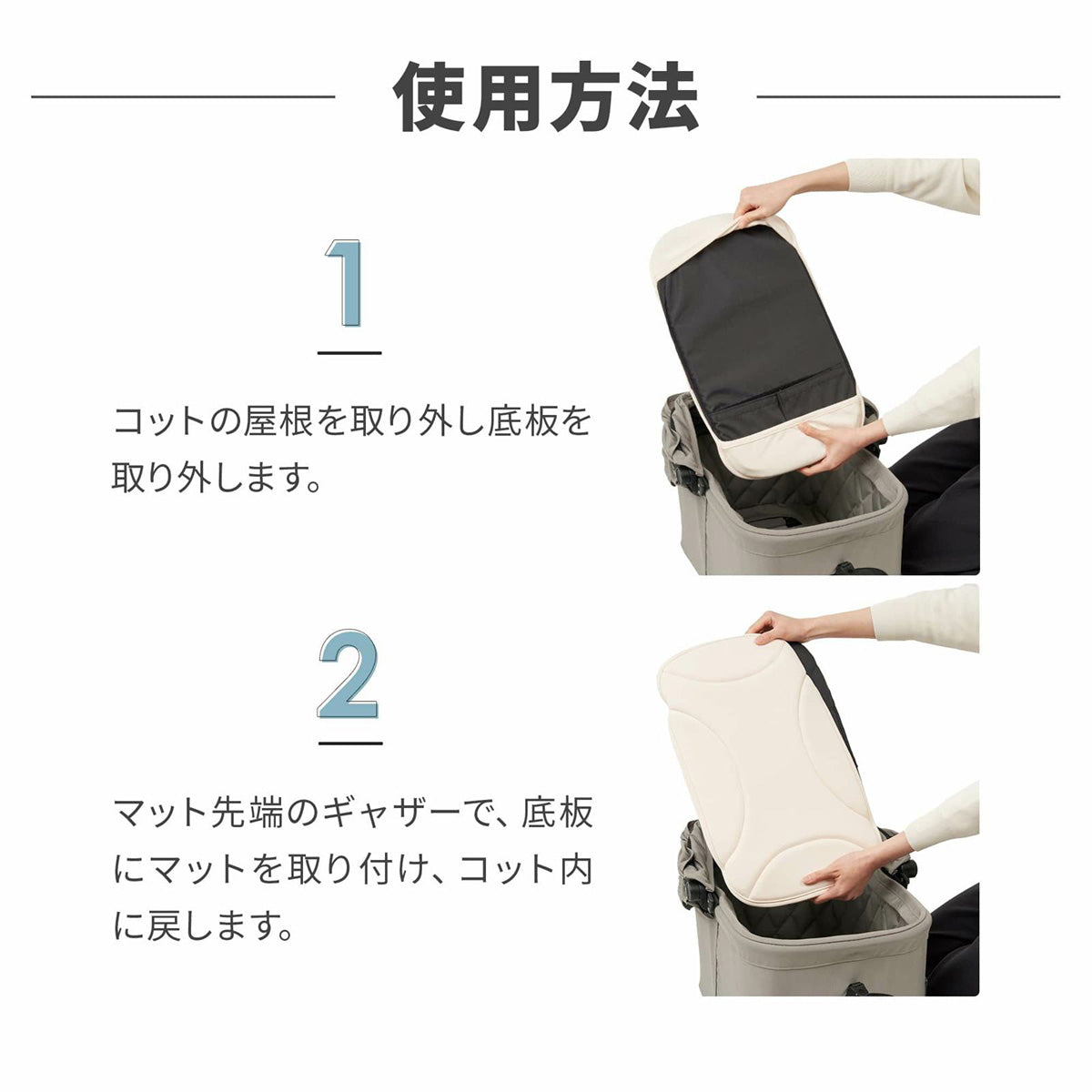 使用方法

1

コットの屋根を取り外し底板を取り外します。

2

マット先端のギャザーで、底板にマットを取り付け、コット内に戻します。