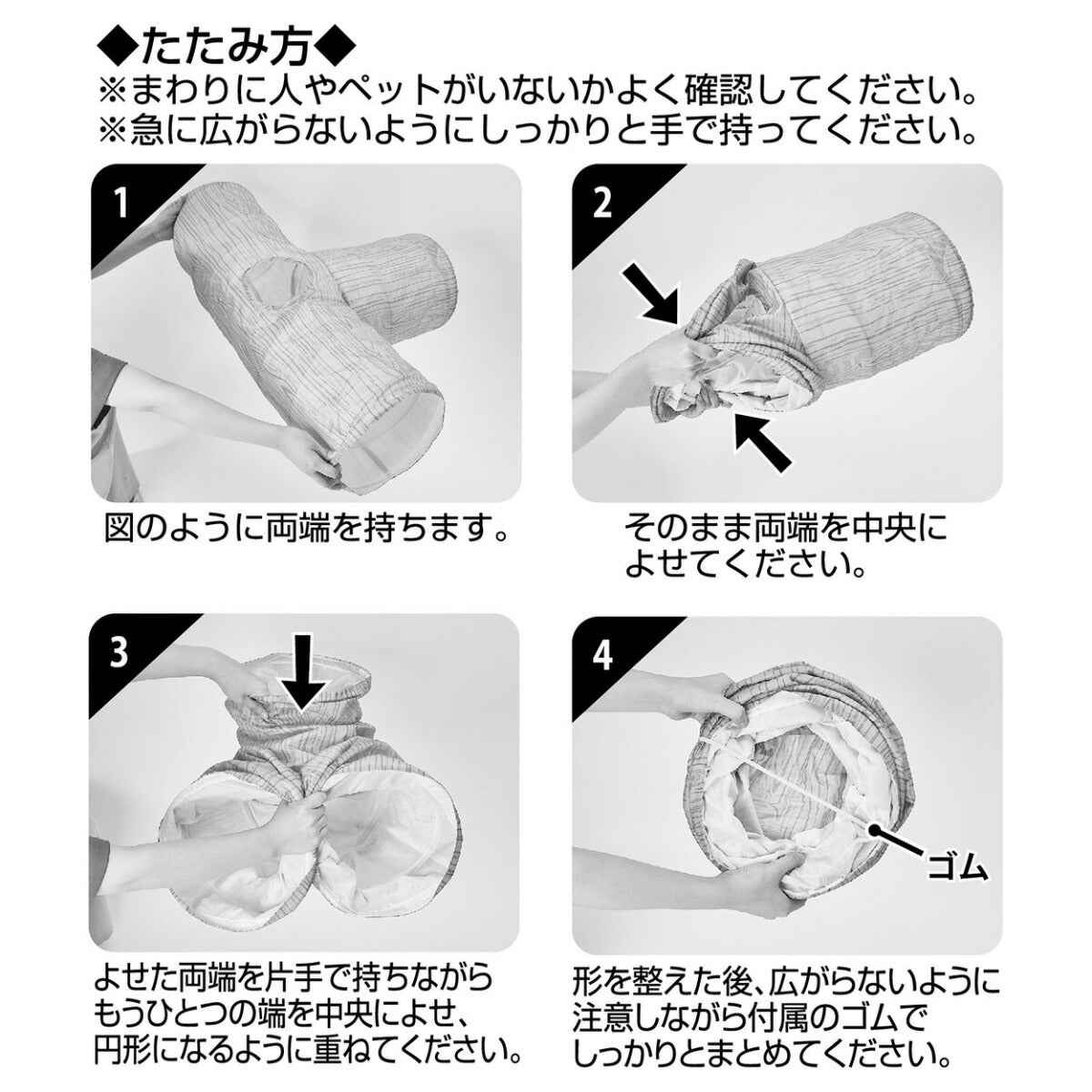 ◆たたみ方◆
※まわりに人やペットがいないかよく確認してください。
※急に広がらないようにしっかりと手で持ってください。

1

図のように両端を持ちます。

2

そのまま両端を中央によせてください。

3

よせた両端を片手で持ちながらもうひとつの端を中央によせ、円形になるように重ねてください。

4

ゴム

形を整えた後、広がらないように注意しながら付属のゴムでしっかりとまとめてください。